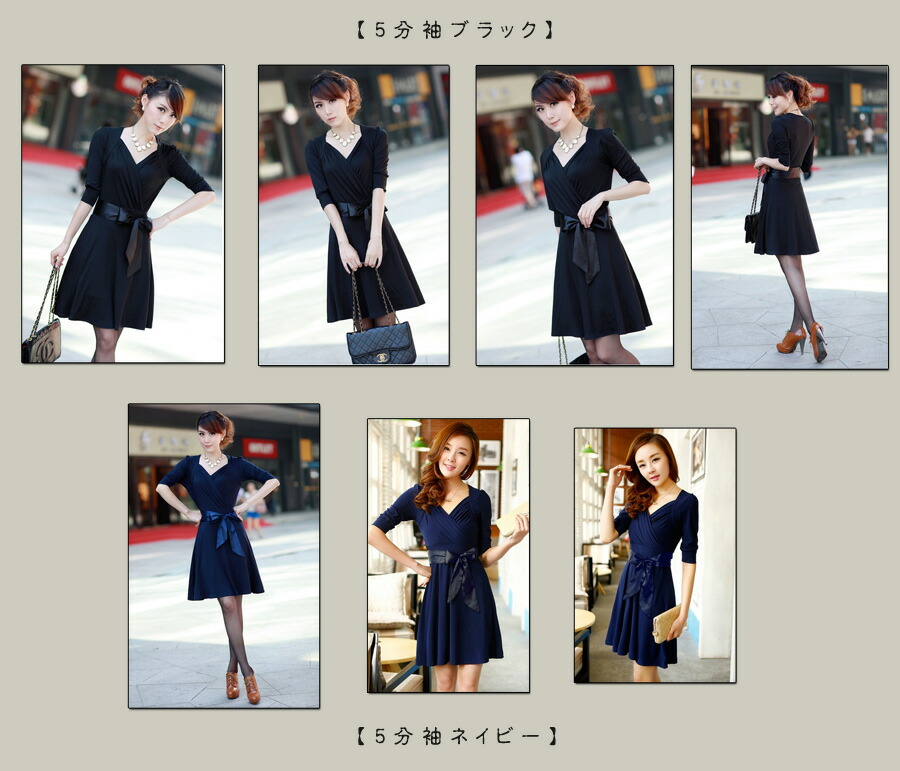 【5分袖ブラック】

【5分袖ネイビー】